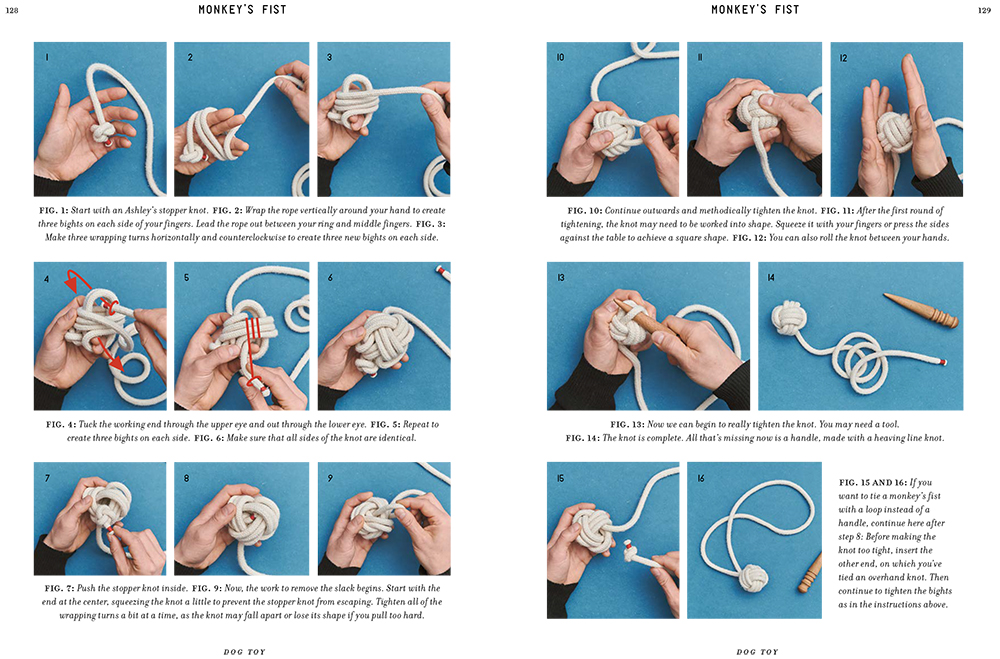 128 MONKEY'S FIST

1 2 3

FIG. 1: Start with an Ashley's stopper knot. FIG. 2: Wrap the rope vertically around your hand to create three bights on each side of your fingers. Lead the rope out between your ring and middle fingers. FIG. 3: Make three wrapping turns horizontally and counterclockwise to create three new bights on each side.

4 5 6

FIG. 4: Tuck the working end through the upper eye and out through the lower eye. FIG. 5: Repeat to create three bights on each side. FIG. 6: Make sure that all sides of the knot are identical.

7 8 9

FIG. 7: Push the stopper knot inside. FIG. 9: Now, the work to remove the slack begins. Start with the end at the center, squeezing the knot a little to prevent the stopper knot from escaping. Tighten all of the wrapping turns a bit at a time, as the knot may fall apart or lose its shape if you pull too hard.

DOG TOY

MONKEY'S FIST 129

10 11 12

FIG. 10: Continue outwards and methodically tighten the knot. FIG. 11: After the first round of tightening, the knot may need to be worked into shape. Squeeze it with your fingers or press the sides against the table to achieve a square shape. FIG. 12: You can also roll the knot between your hands.

13 14

FIG. 13: Now we can begin to really tighten the knot. You may need a tool.
FIG. 14: The knot is complete. All that's missing now is a handle, made with a heaving line knot.

15 16

FIG. 15 AND 16: If you want to tie a monkey's fist with a loop instead of a handle, continue here after step 8: Before making the knot too tight, insert the other end, on which you've tied an overhand knot. Then continue to tighten the bights as in the instructions above.

DOG TOY